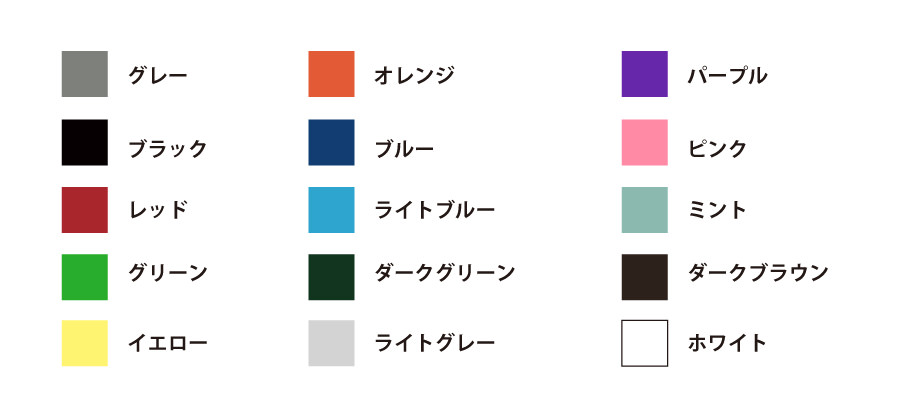 グレー
ブラック
レッド
グリーン
イエロー

オレンジ
ブルー
ライトブルー
ダークグリーン
ライトグレー

パープル
ピンク
ミント
ダークブラウン
ホワイト